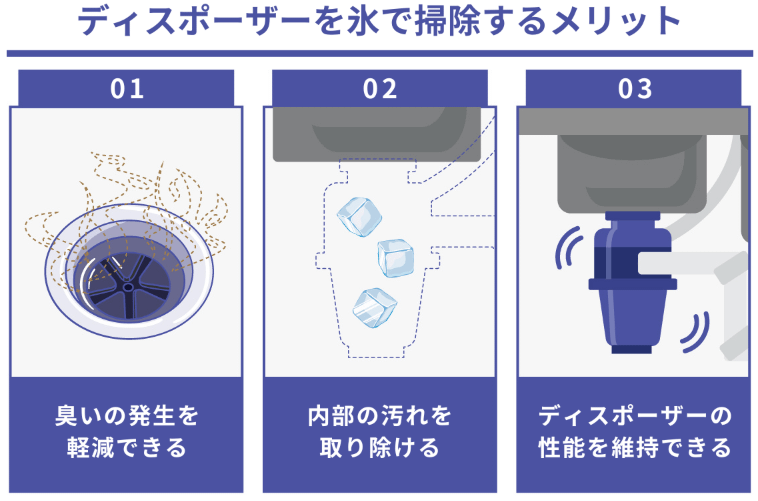 ディスポーザーを氷で掃除するメリット

01

臭いの発生を軽減できる

02

内部の汚れを取り除ける

03

ディスポーザーの性能を維持できる